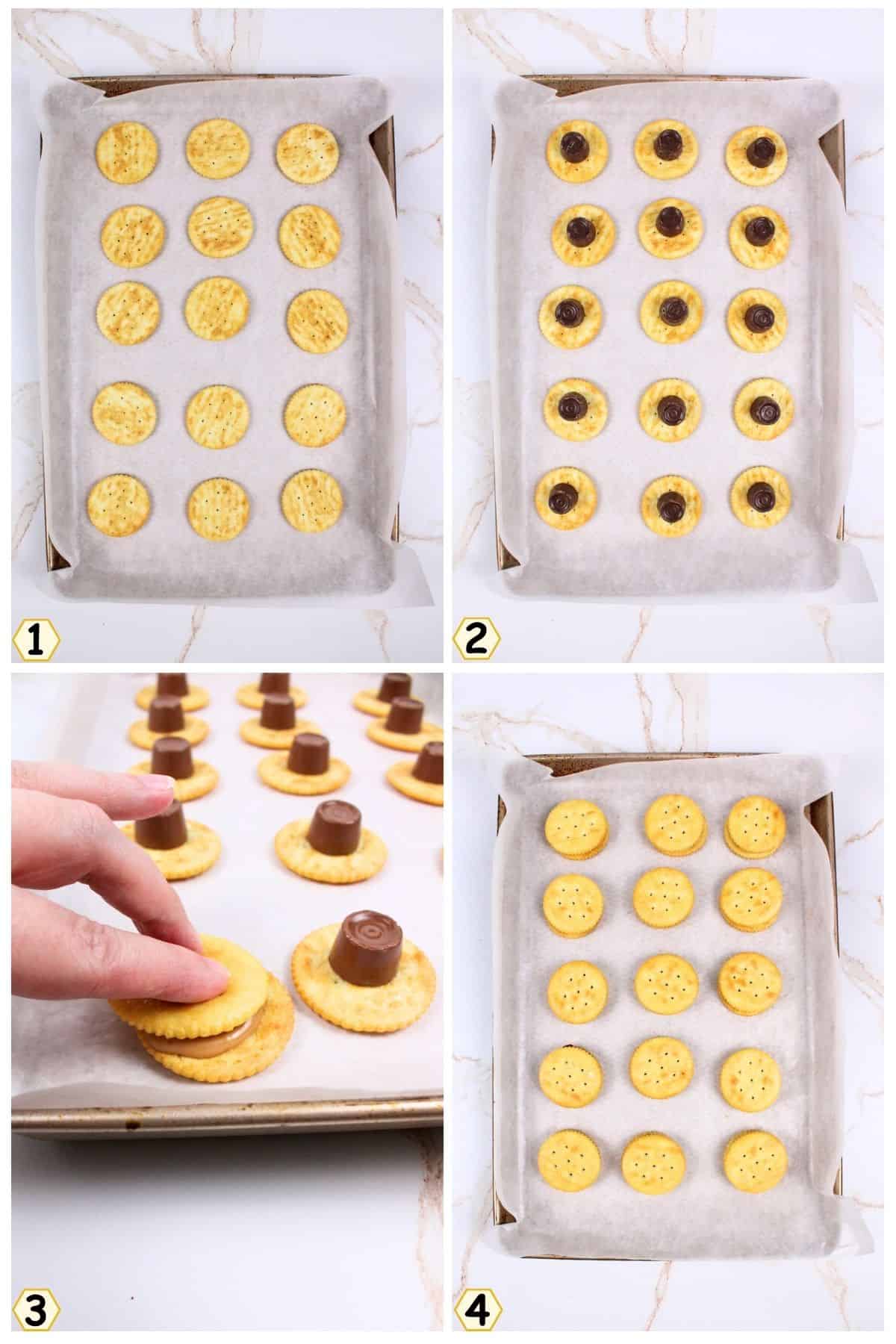 1

2

3

4