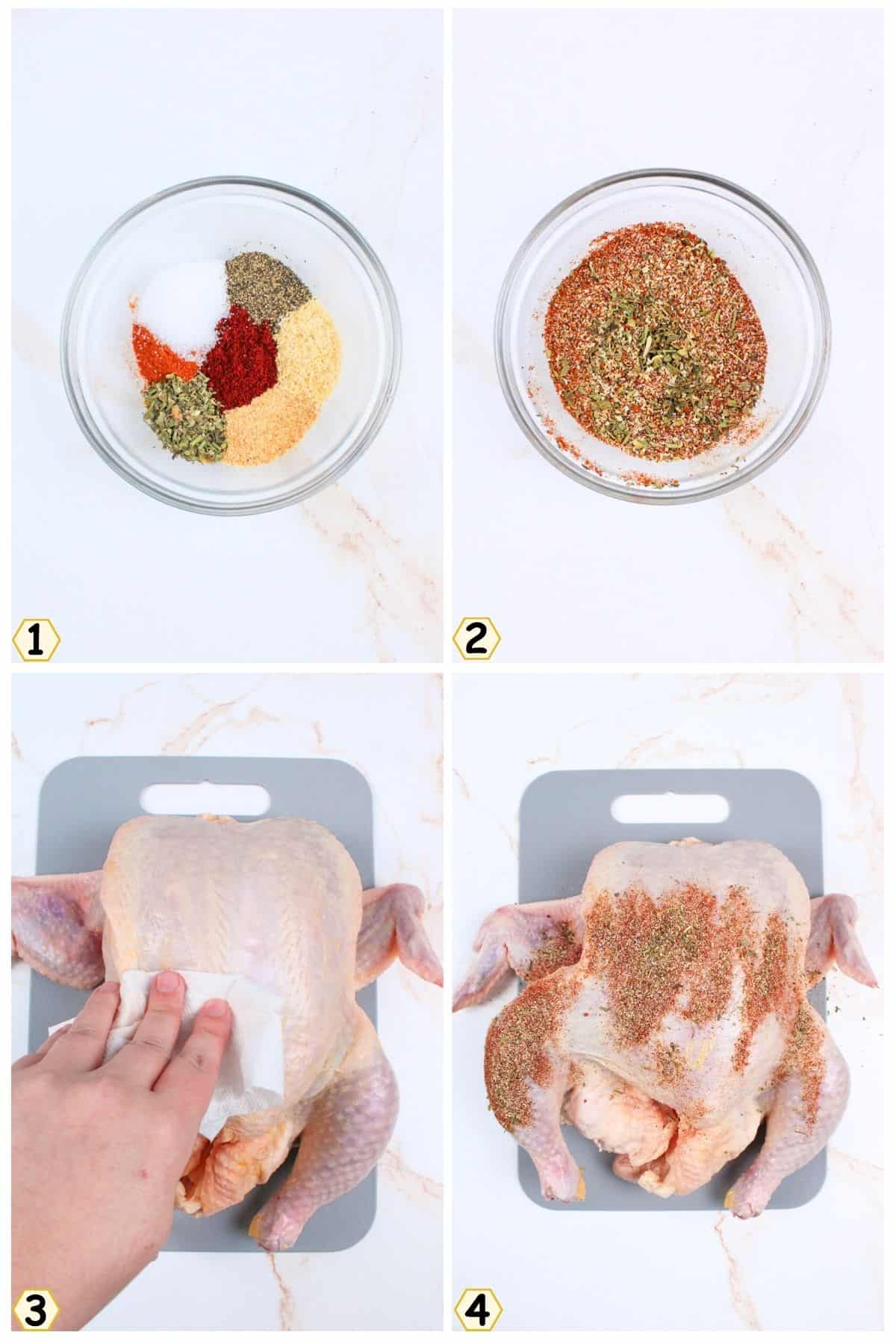 1

2

3

4