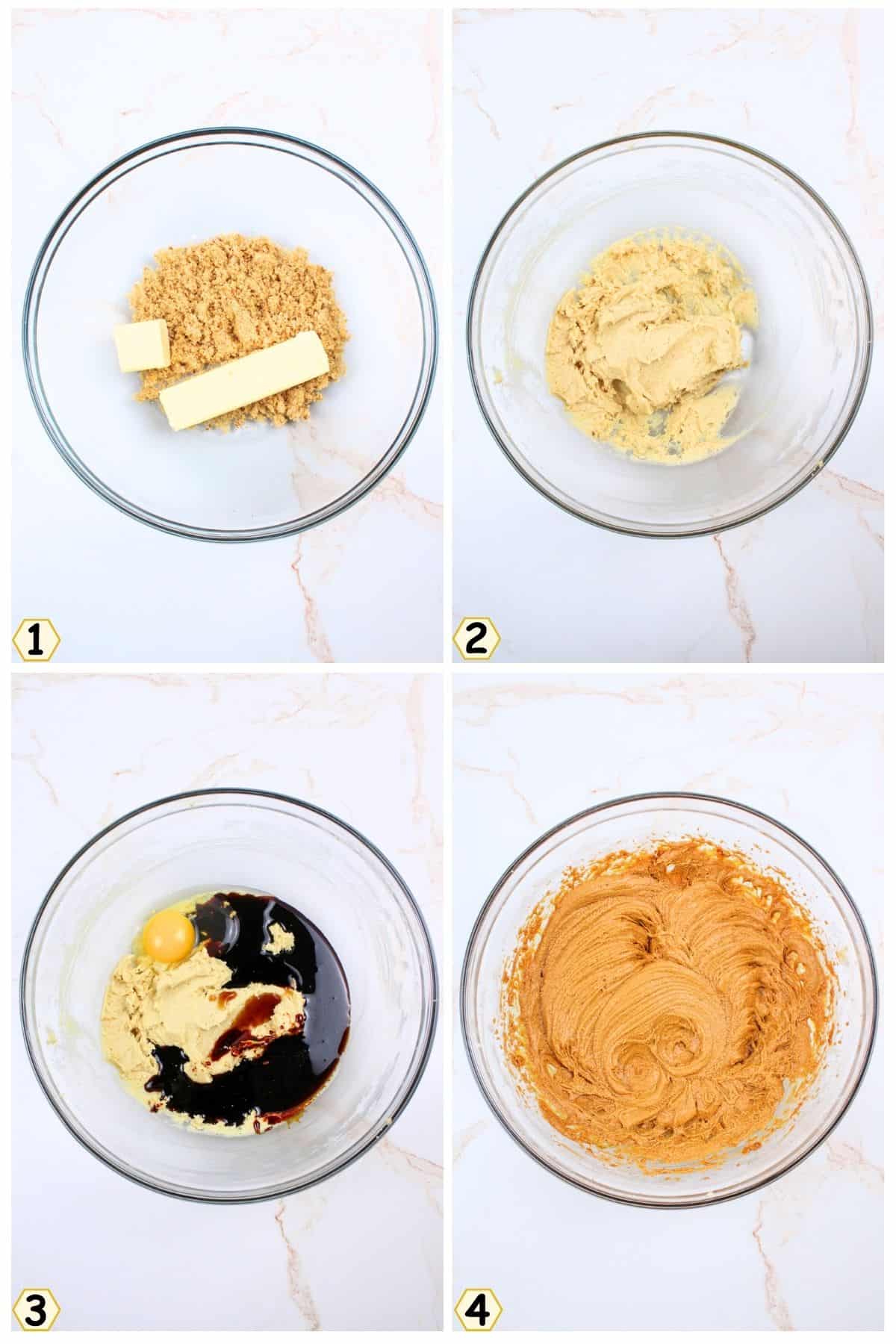 1

2

3

4