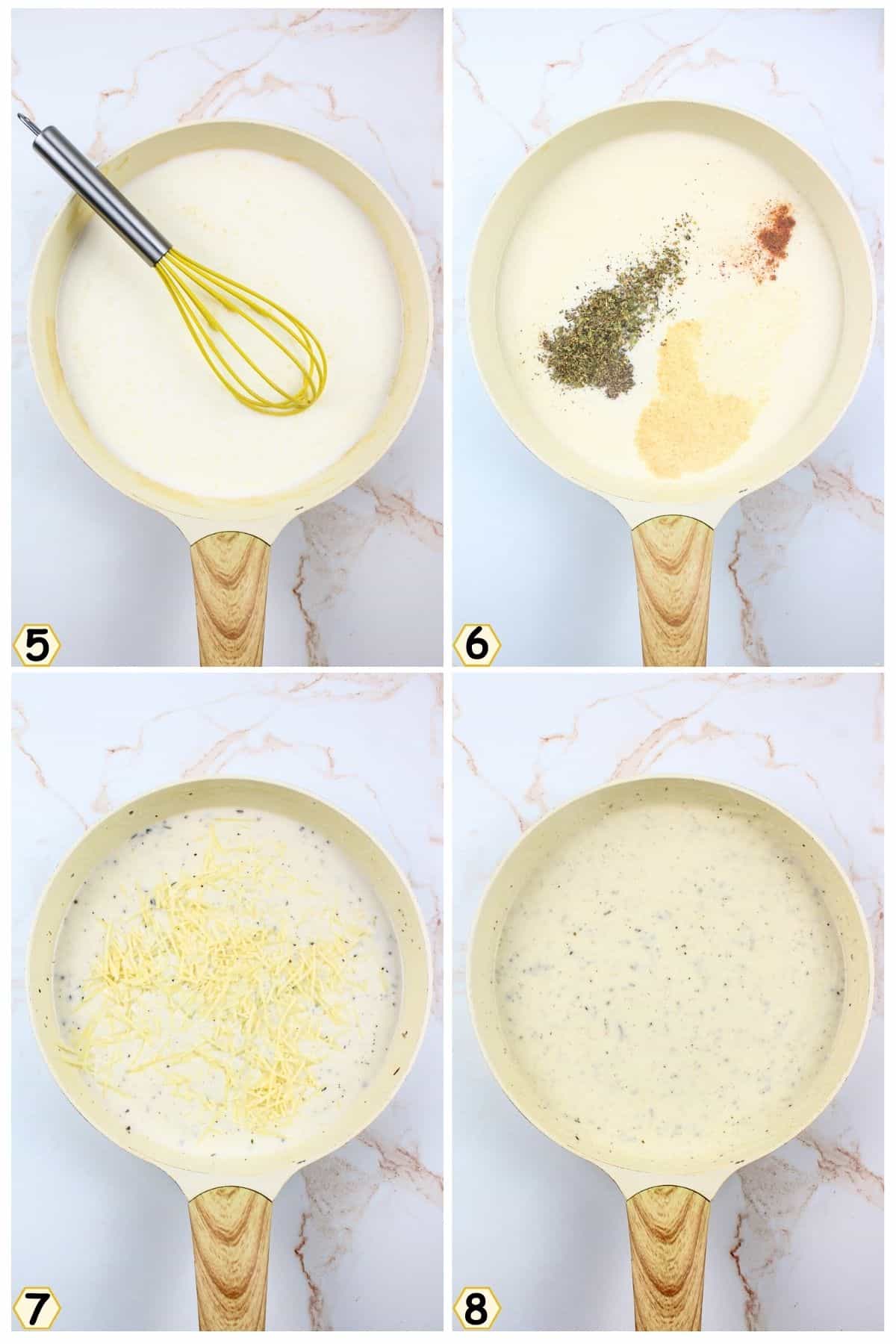 5

6

7

8