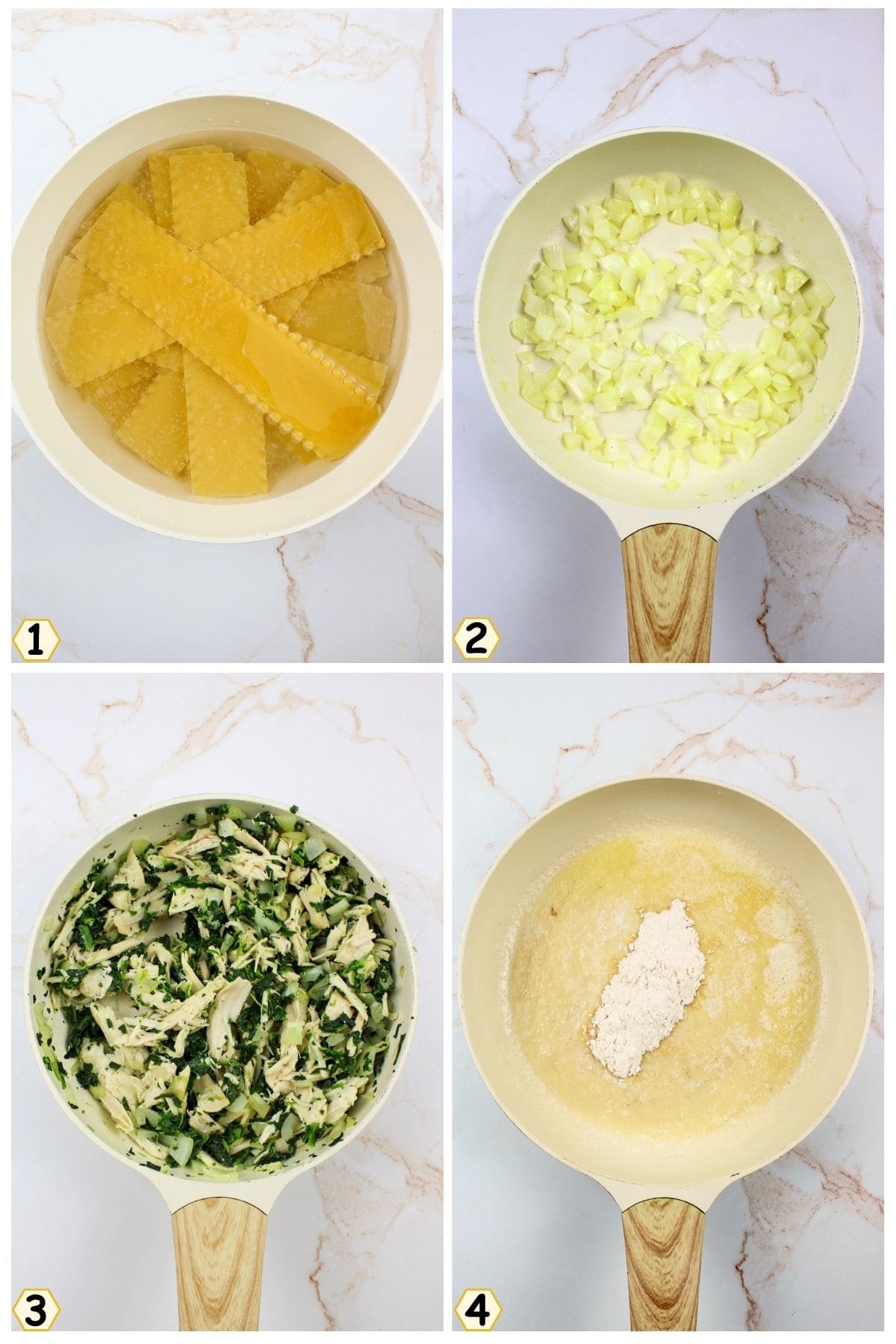 1

2

3

4