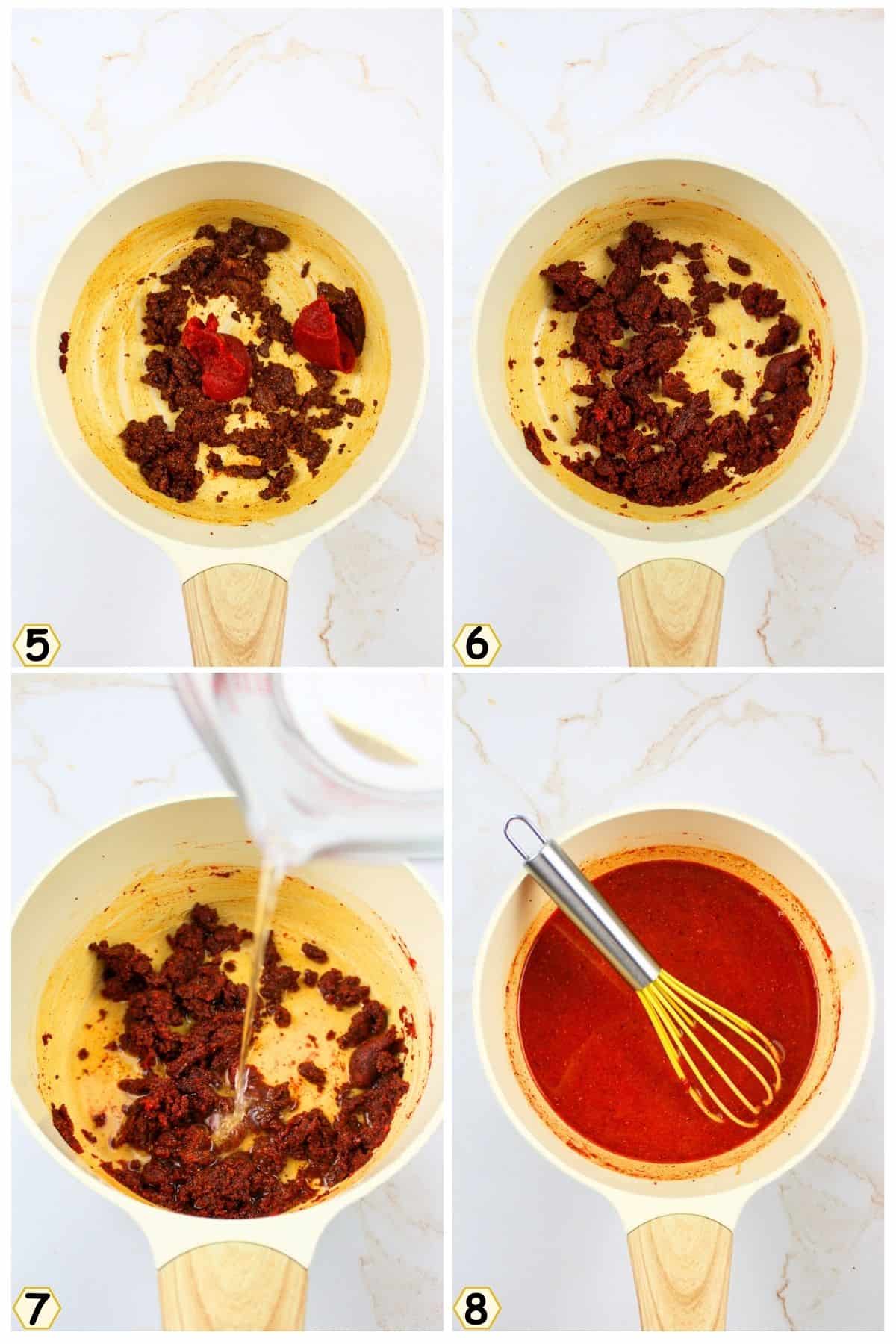 5
6
7
8