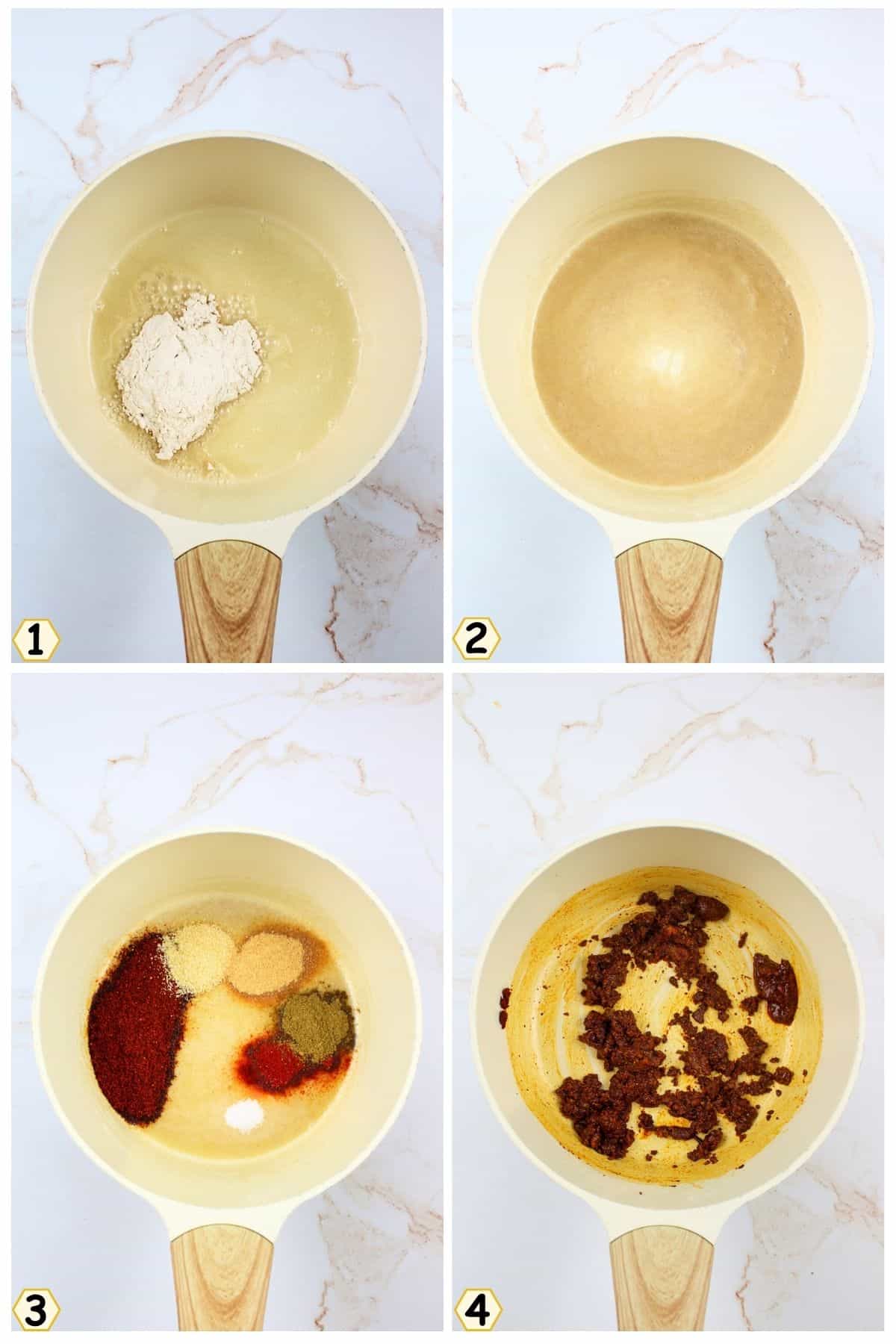 1

2

3

4