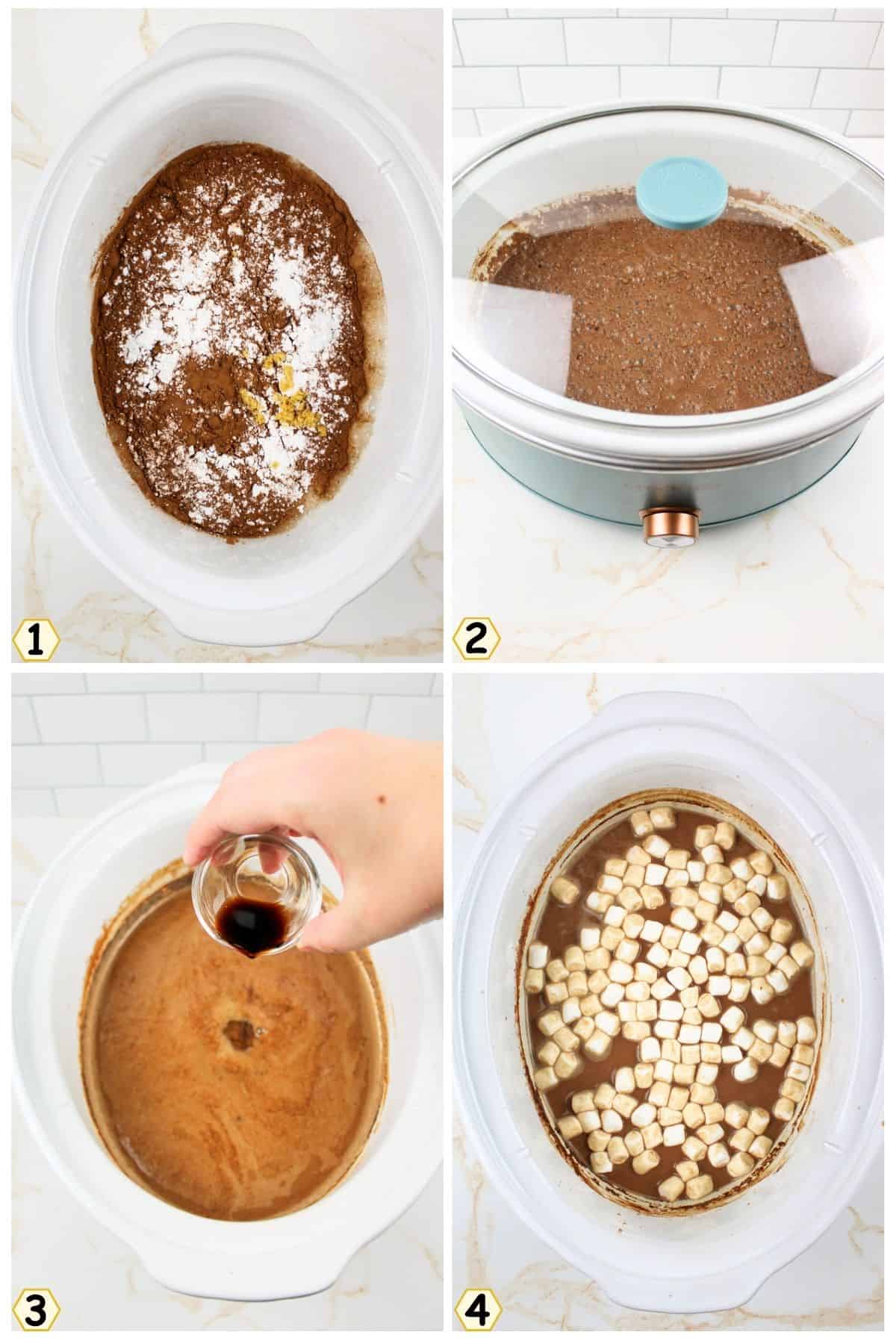 1
2
3
4