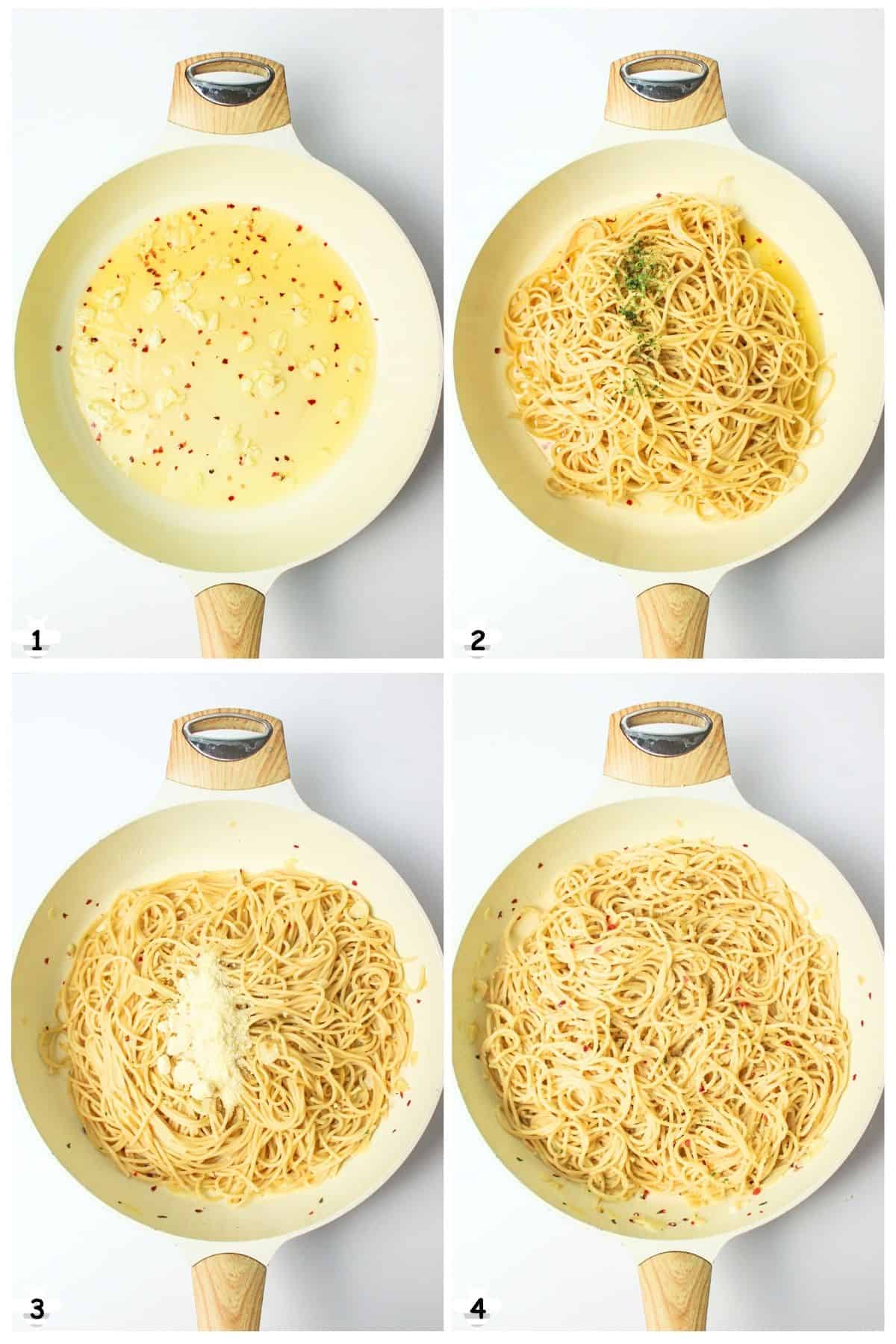 1

2

3

4