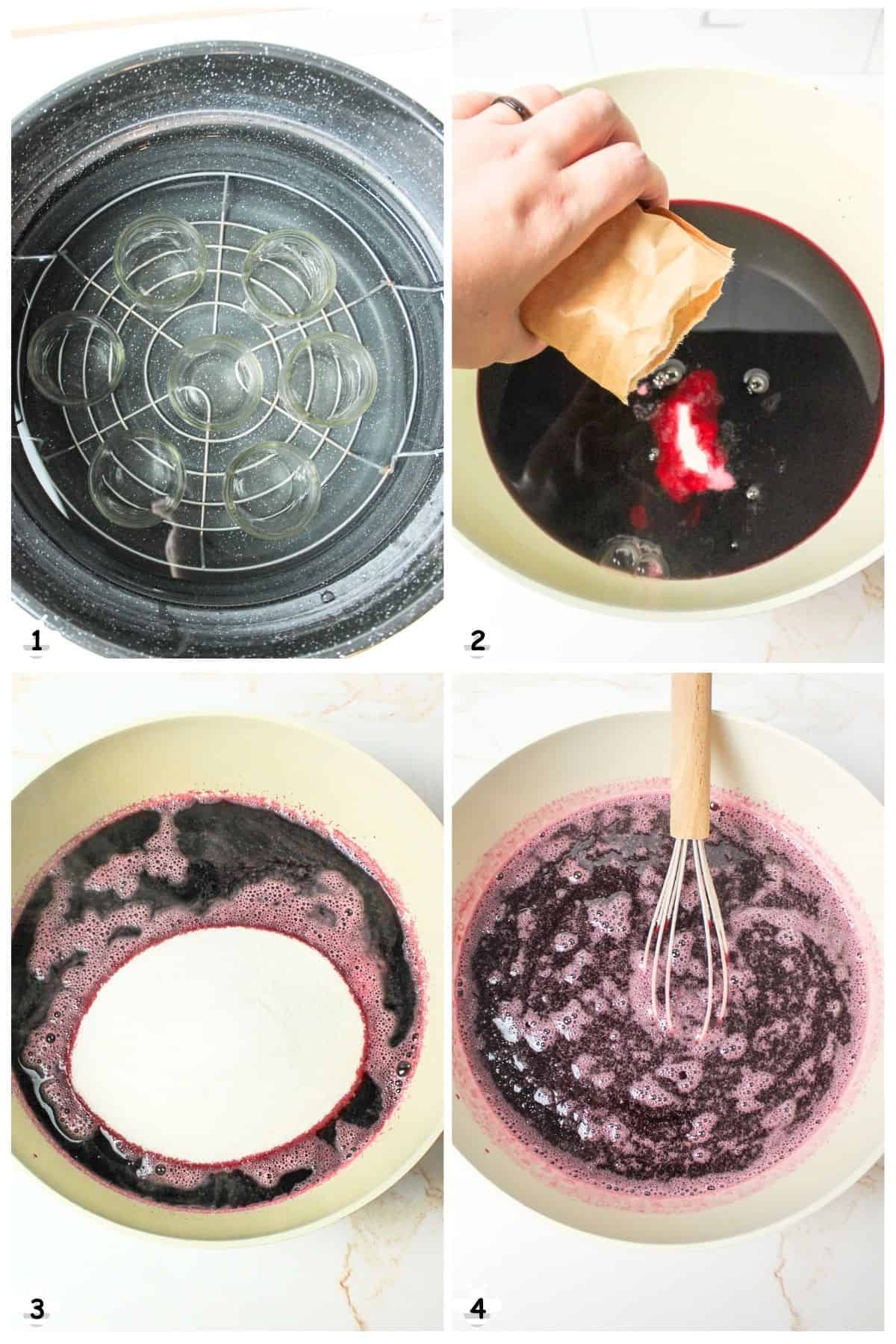 1

2

3

4