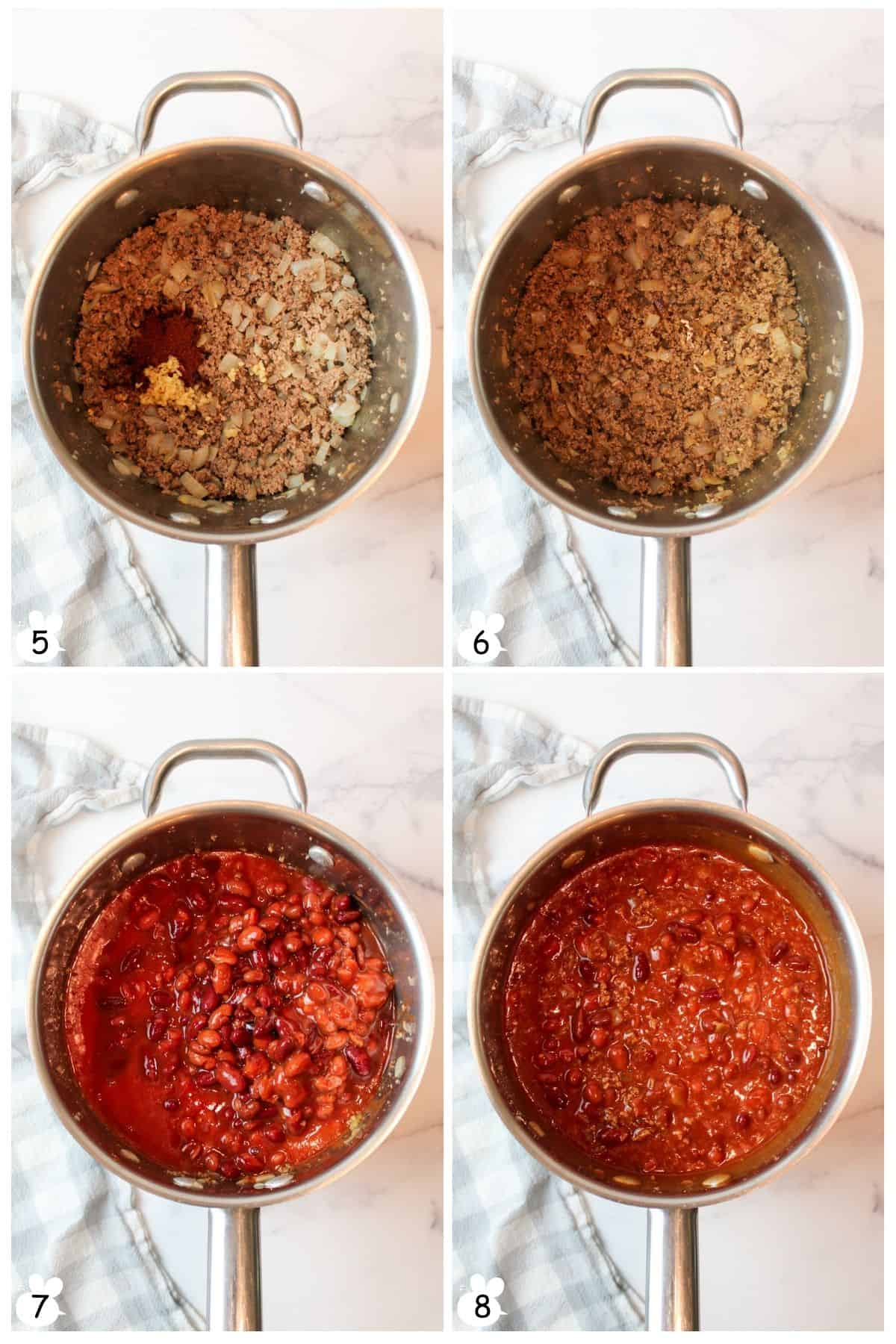 5

6

7

8