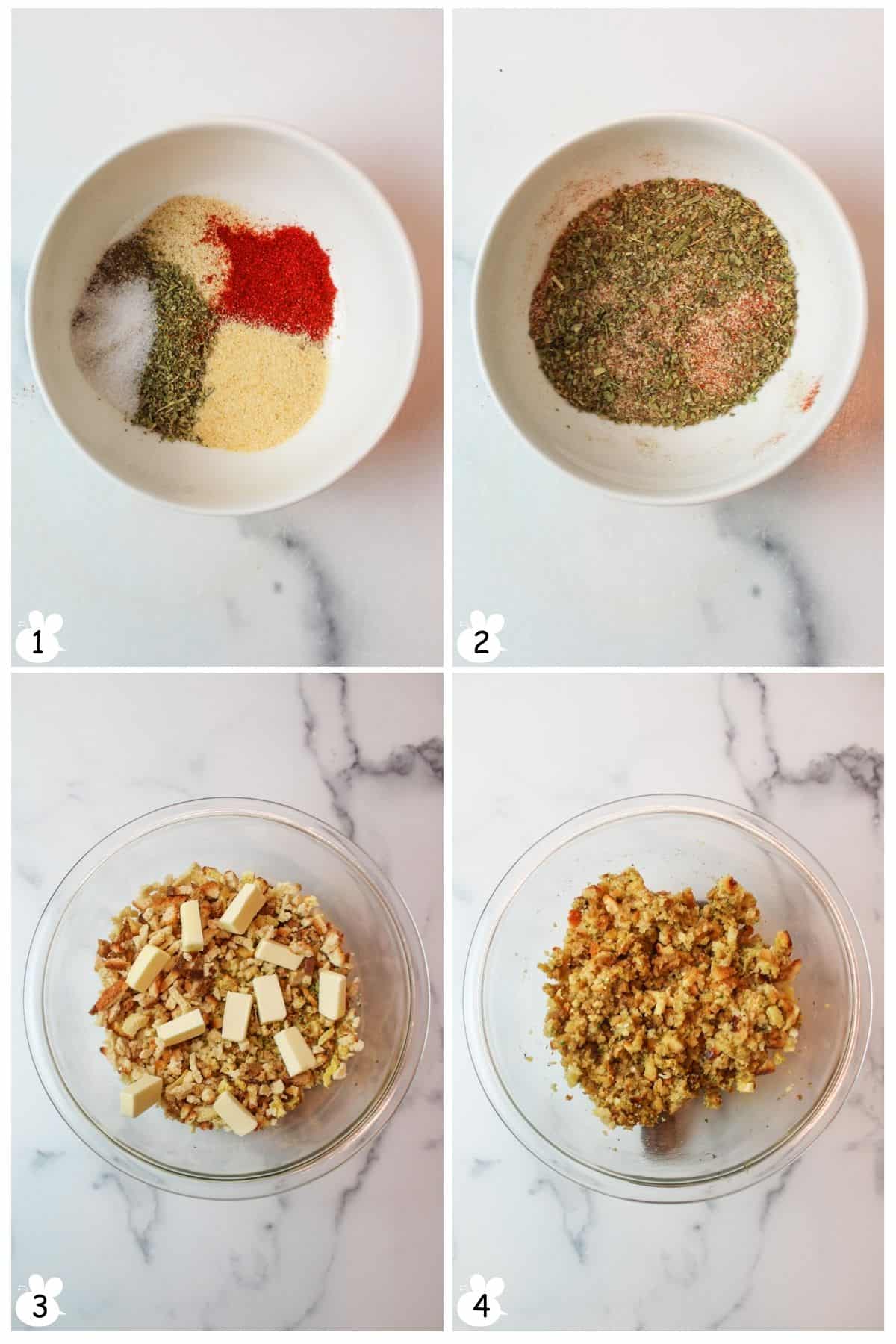 1

2

3

4