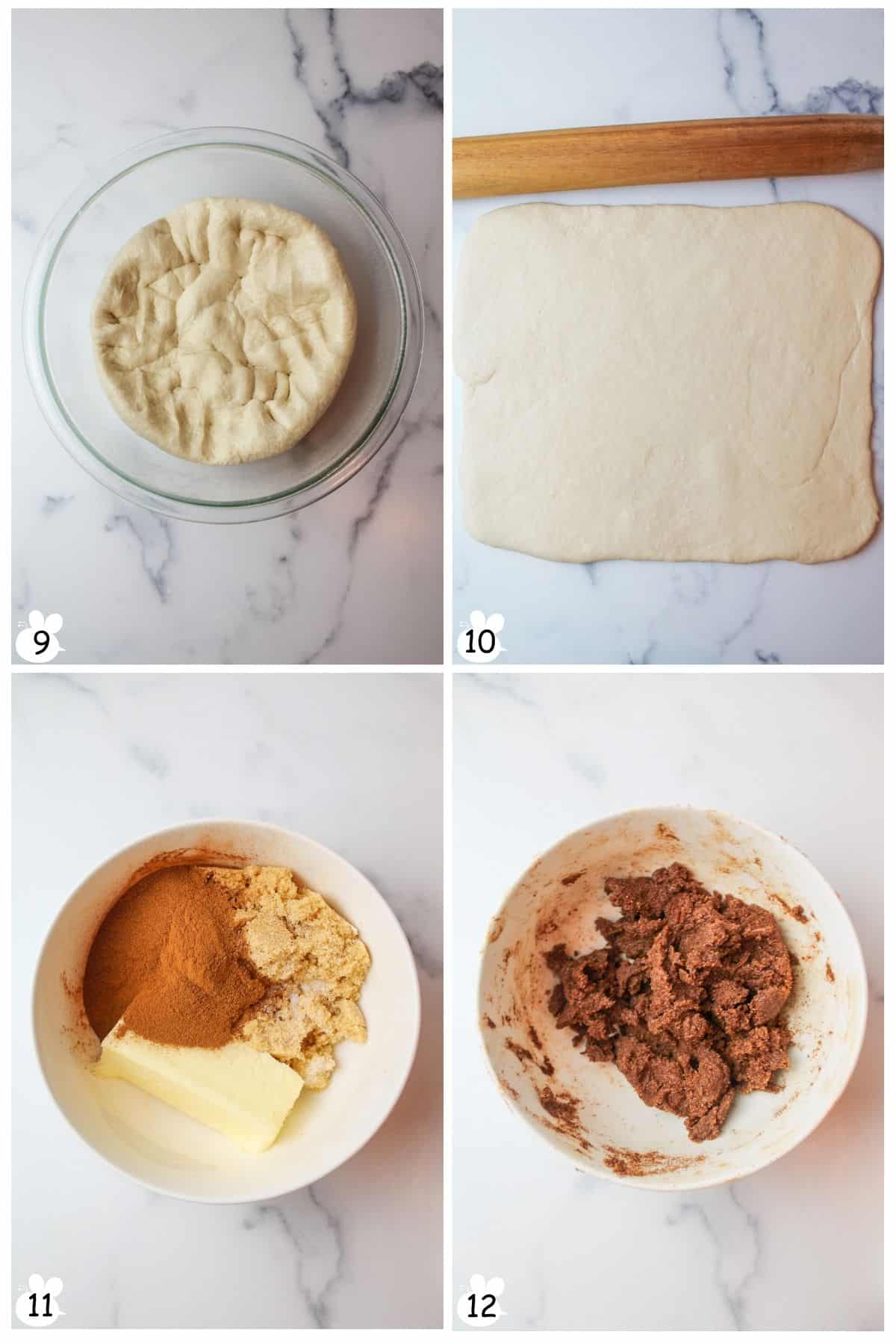 9

10

11

12